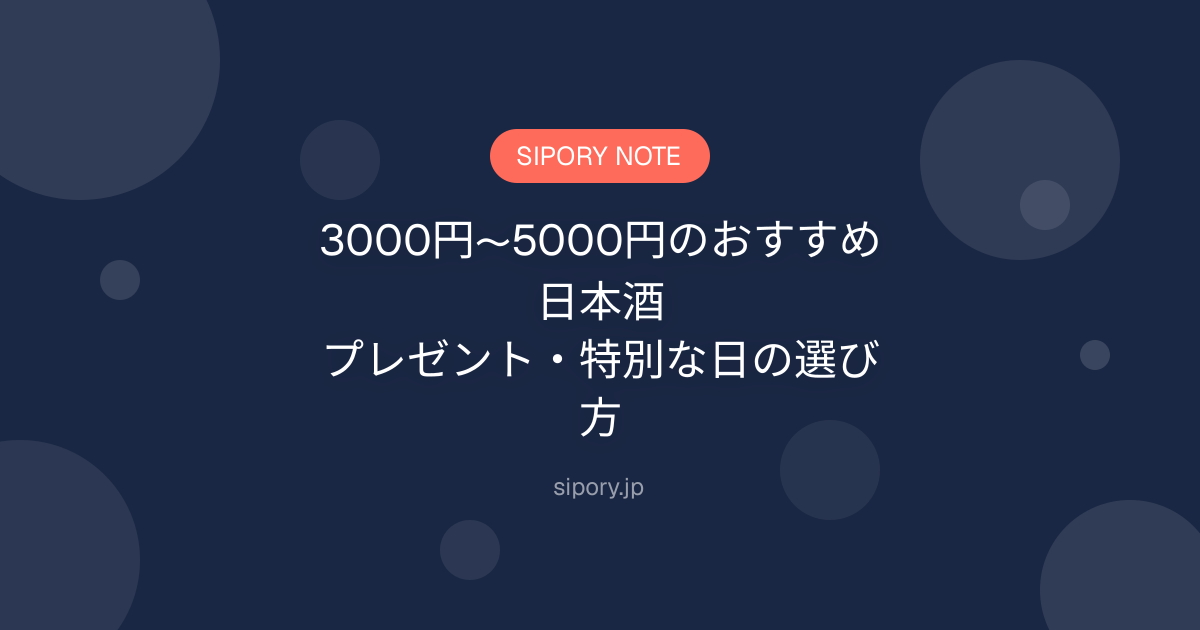 SIPORY NOTE

3000円〜5000円のおすすめ日本酒 プレゼント・特別な日の選び方

sipory.jp